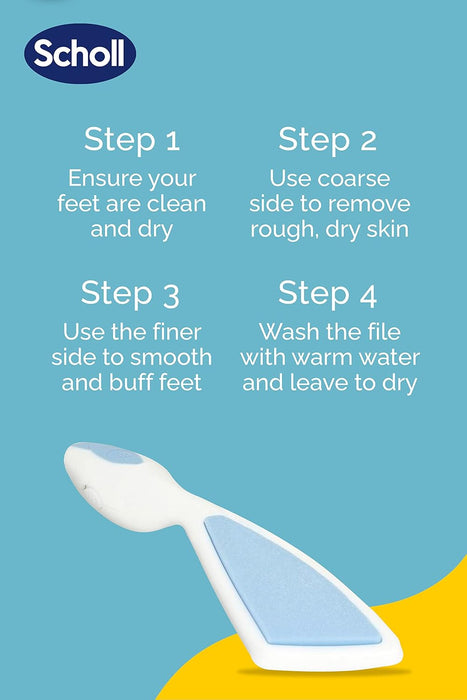 Scholl

Step 1
Ensure your feet are clean and dry

Step 2
Use coarse side to remove rough, dry skin

Step 3
Use the finer side to smooth and buff feet

Step 4
Wash the file with warm water and leave to dry