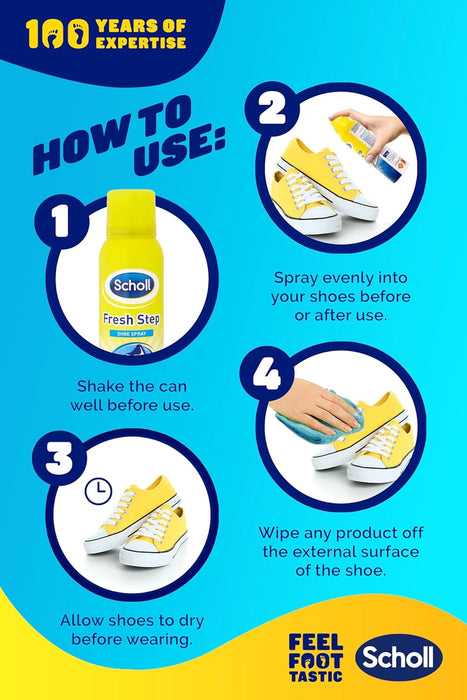 100 YEARS OF EXPERTISE

HOW TO USE:

1

Scholl
Fresh Step
SHOE SPRAY

Shake the can well before use.

2

Spray evenly into your shoes before or after use.

3

Allow shoes to dry before wearing.

4

Wipe any product off the external surface of the shoe.

FEEL FOOT TASTIC

Scholl