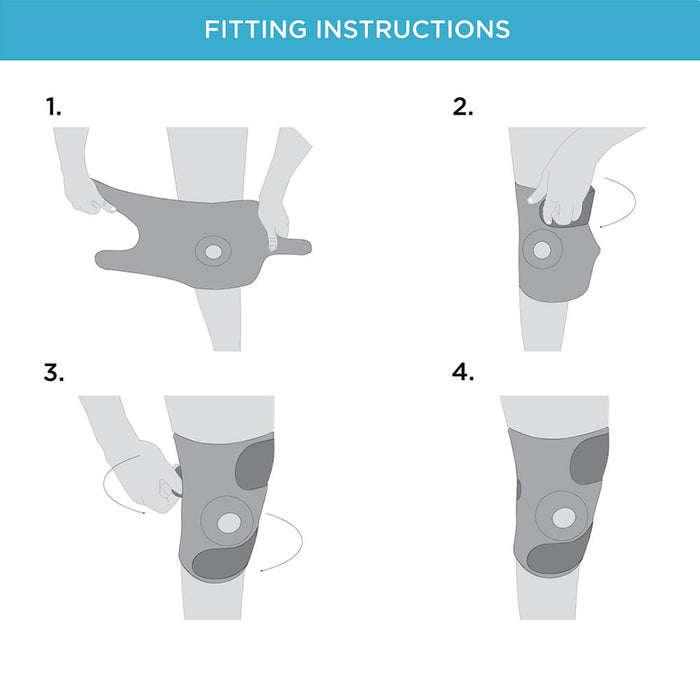 FITTING INSTRUCTIONS

1.

2.

3.

4.