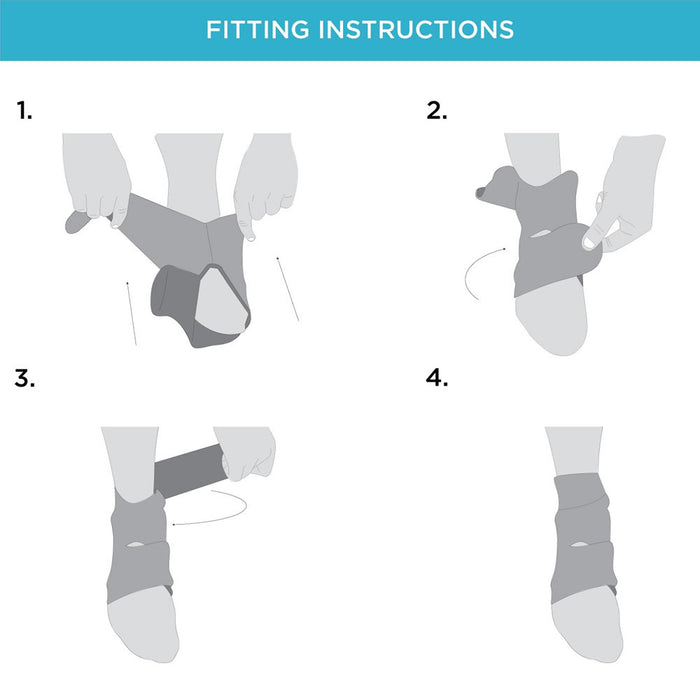 FITTING INSTRUCTIONS

1.

2.

3.

4.