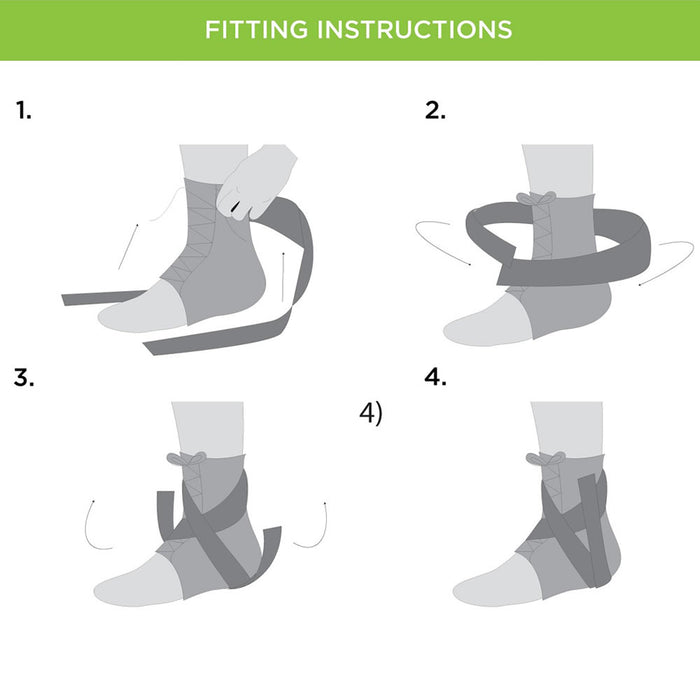 FITTING INSTRUCTIONS

1.

2.

3.

4)

4.