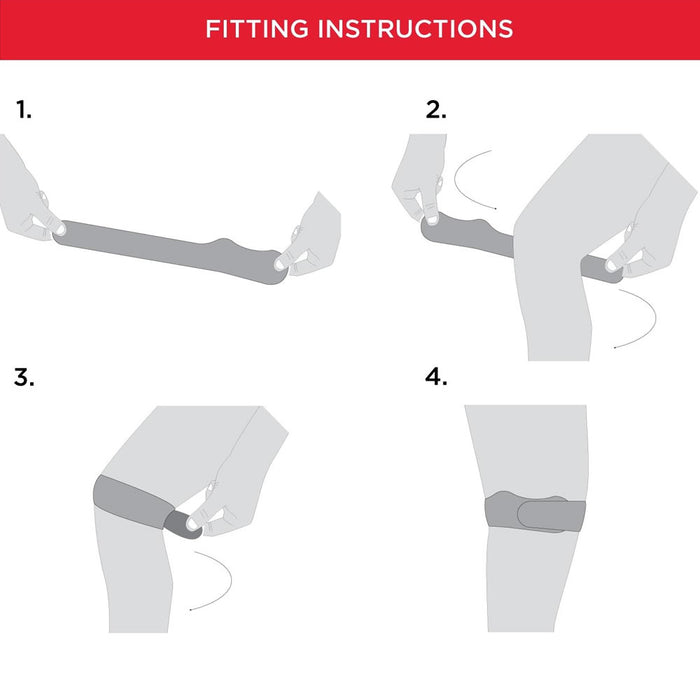 FITTING INSTRUCTIONS

1.

2.

3.

4.