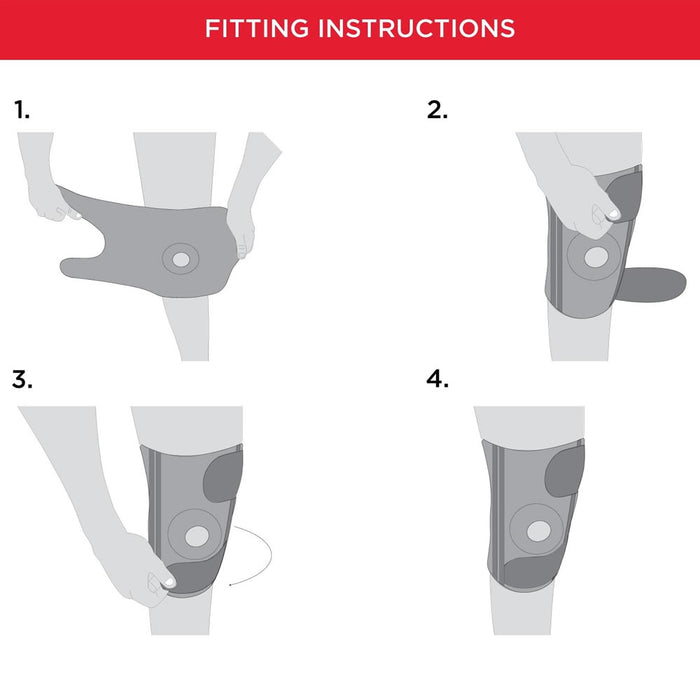 FITTING INSTRUCTIONS

1.

2.

3.

4.