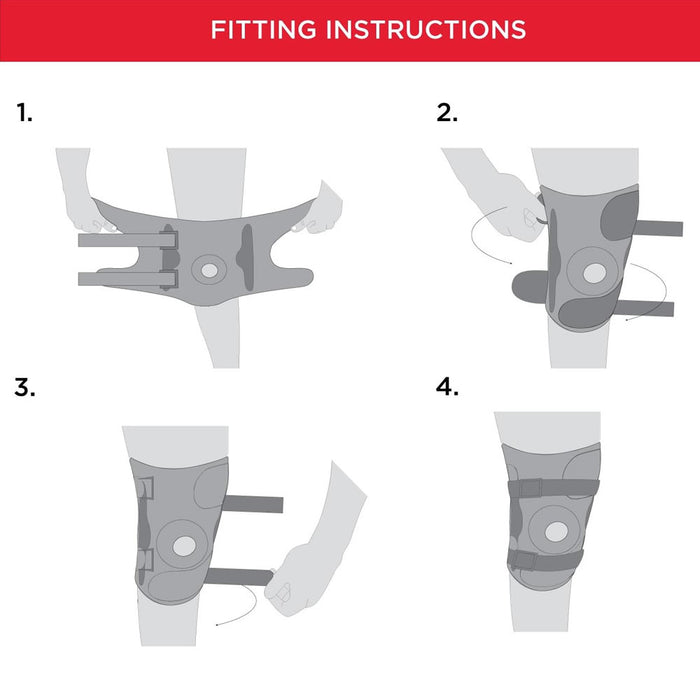 FITTING INSTRUCTIONS

1.

2.

3.

4.