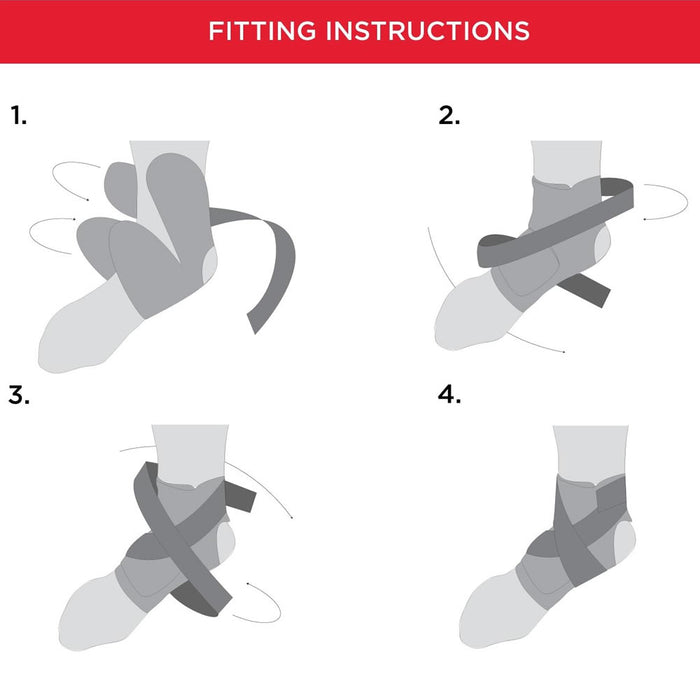 FITTING INSTRUCTIONS

1.

2.

3.

4.