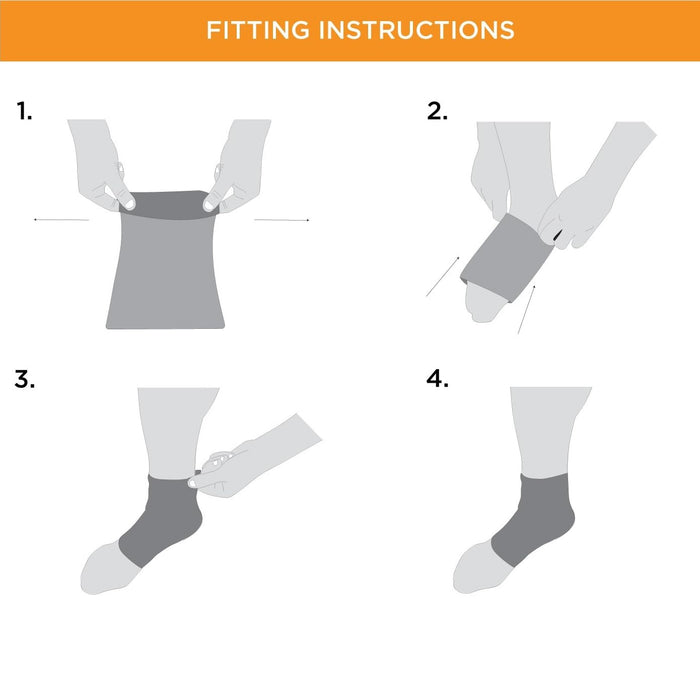 FITTING INSTRUCTIONS

1.

2.

3.

4.