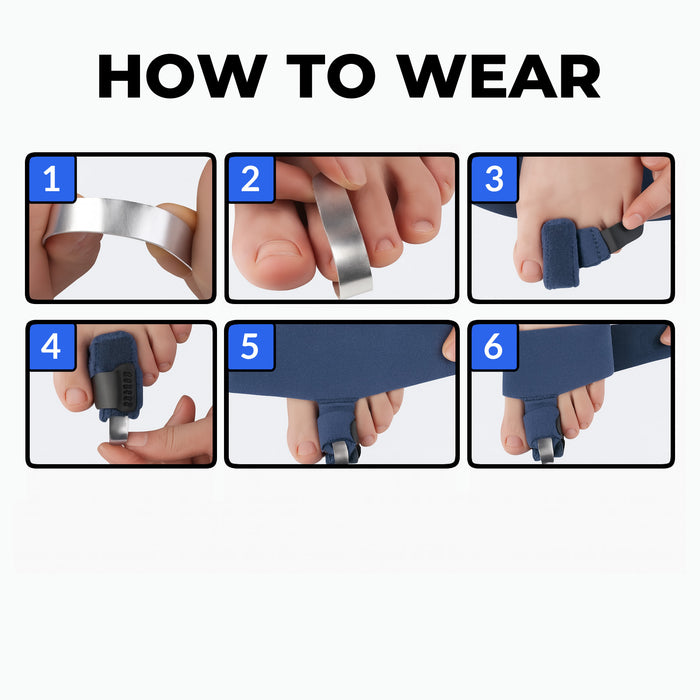 HOW TO WEAR

1

2

3

4

5

6